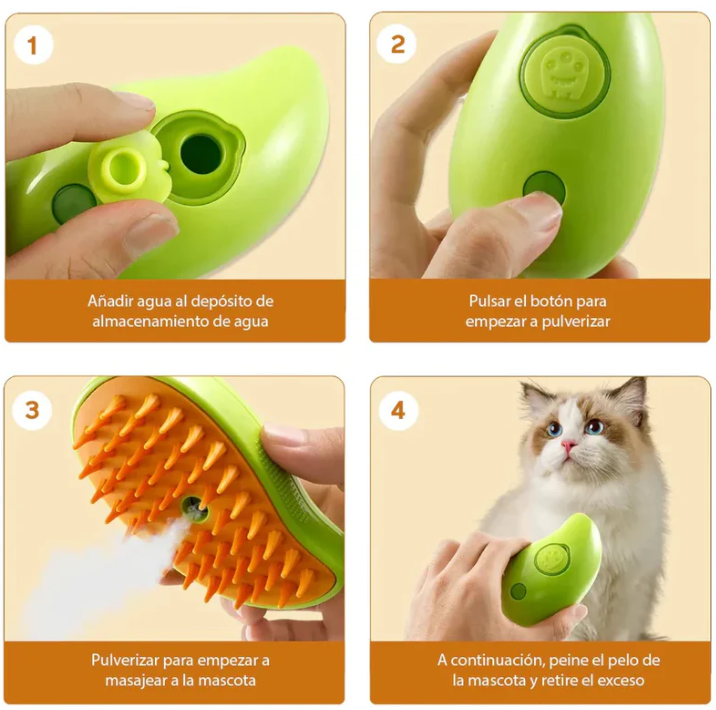 1

Añadir agua al depósito de almacenamiento de agua

2

Pulsar el botón para empezar a pulverizar

3

Pulverizar para empezar a masajear a la mascota

4

A continuación, peine el pelo de la mascota y retire el exceso